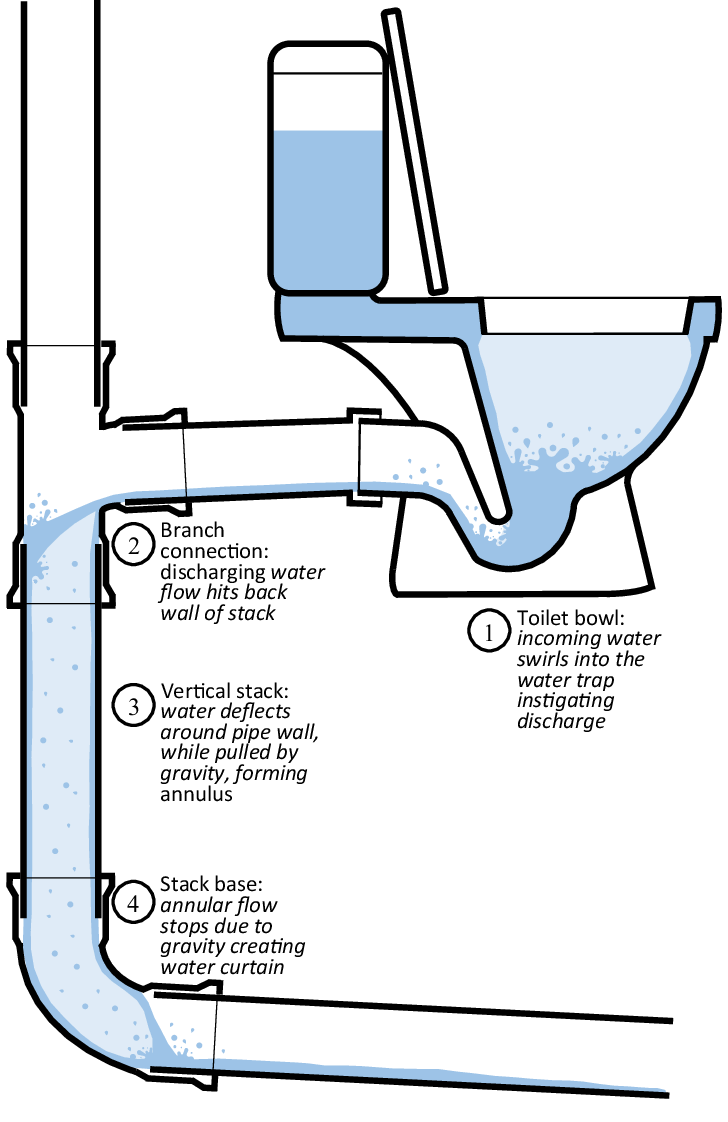 2 Branch connection: discharging water flow hits back wall of stack

1 Toilet bowl: incoming water swirls into the water trap instigating discharge

3 Vertical stack: water deflects around pipe wall, while pulled by gravity, forming annulus

4 Stack base: annular flow stops due to gravity creating water curtain